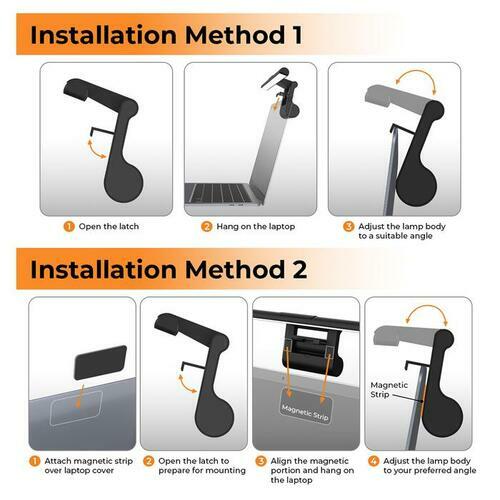 Installation Method 1

1 Open the latch

2 Hang on the laptop

3 Adjust the lamp body to a suitable angle

Installation Method 2

Magnetic Strip

Magnetic Strip

1 Attach magnetic strip over laptop cover

2 Open the latch to prepare for mounting

3 Align the magnetic portion and hang on the laptop

4 Adjust the lamp body to your preferred angle