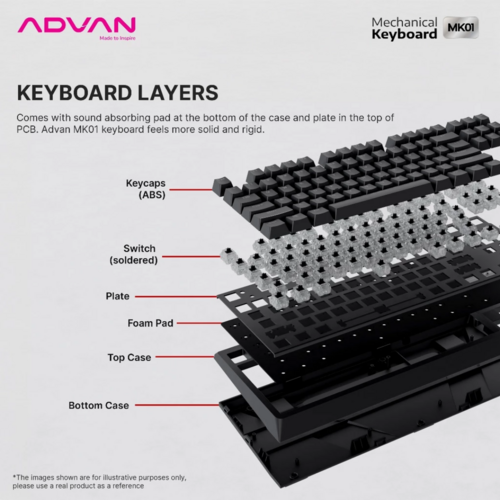 ADVAN
Made to Inspire

Mechanical Keyboard MK01

KEYBOARD LAYERS

Comes with sound absorbing pad at the bottom of the case and plate in the top of PCB. Advan MK01 keyboard feels more solid and rigid.

Keycaps (ABS)

Switch (soldered)

Plate

Foam Pad

Top Case

Bottom Case

*The images shown are for illustrative purposes only, please use a real product as a reference